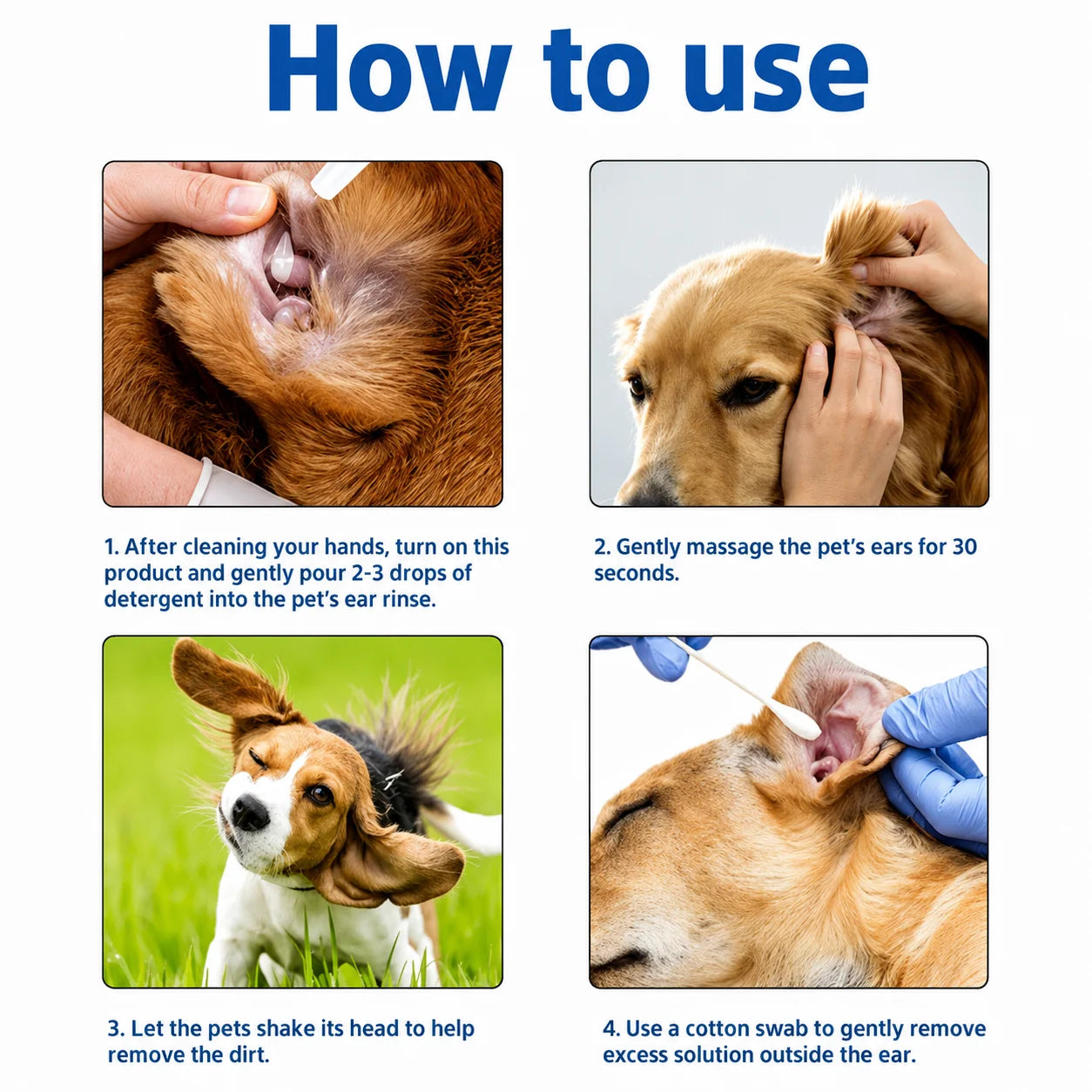 How to use

1. After cleaning your hands, turn on this product and gently pour 2-3 drops of detergent into the pet's ear rinse.

2. Gently massage the pet's ears for 30 seconds.

3. Let the pets shake its head to help remove the dirt.

4. Use a cotton swab to gently remove excess solution outside the ear.